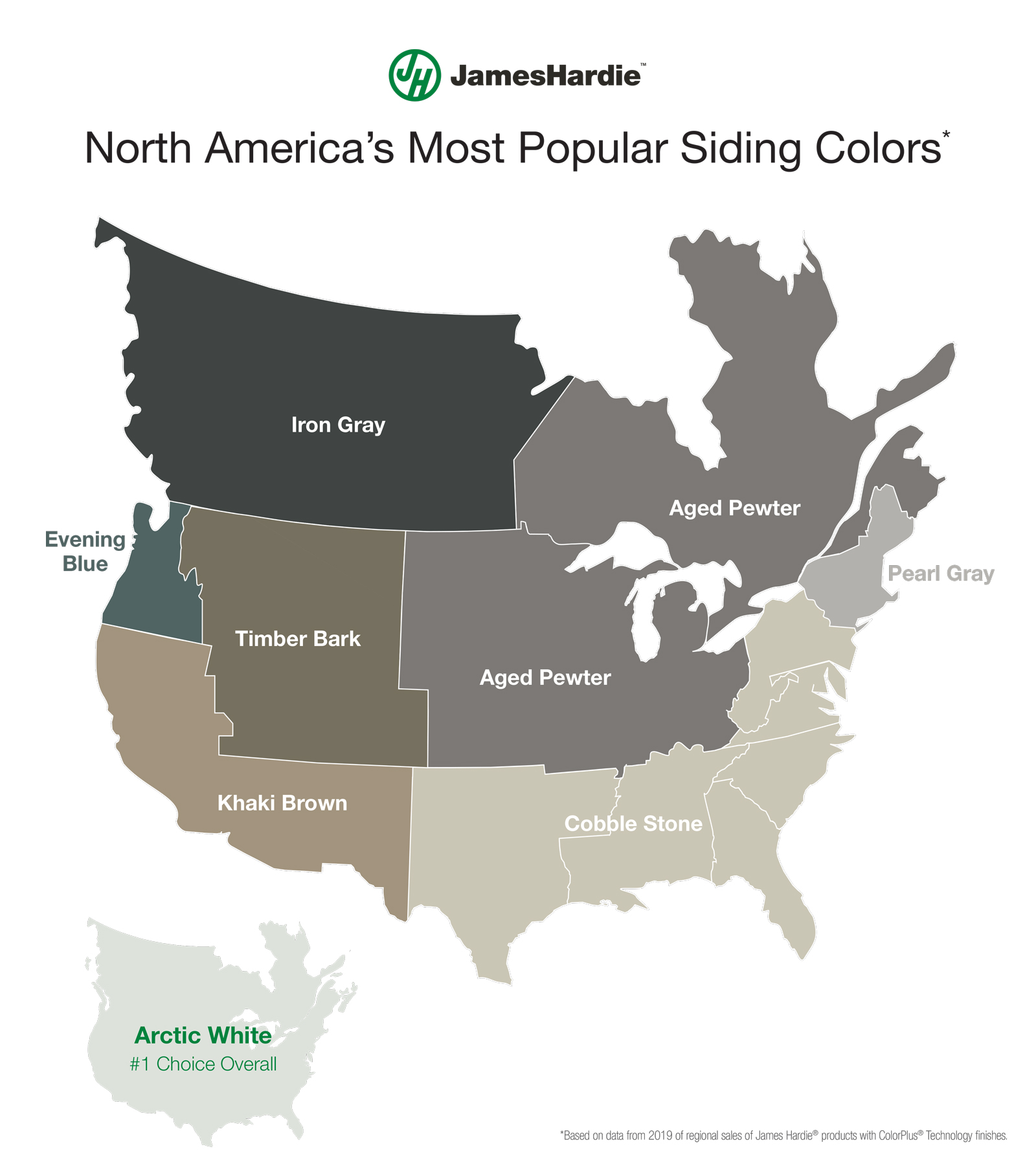 JH JamesHardie™

North America's Most Popular Siding Colors*

Iron Gray

Aged Pewter

Evening Blue

Pearl Gray

Timber Bark

Aged Pewter

Khaki Brown

Cobble Stone

Arctic White
#1 Choice Overall

*Based on data from 2019 of regional sales of James Hardie® products with ColorPlus® Technology finishes.